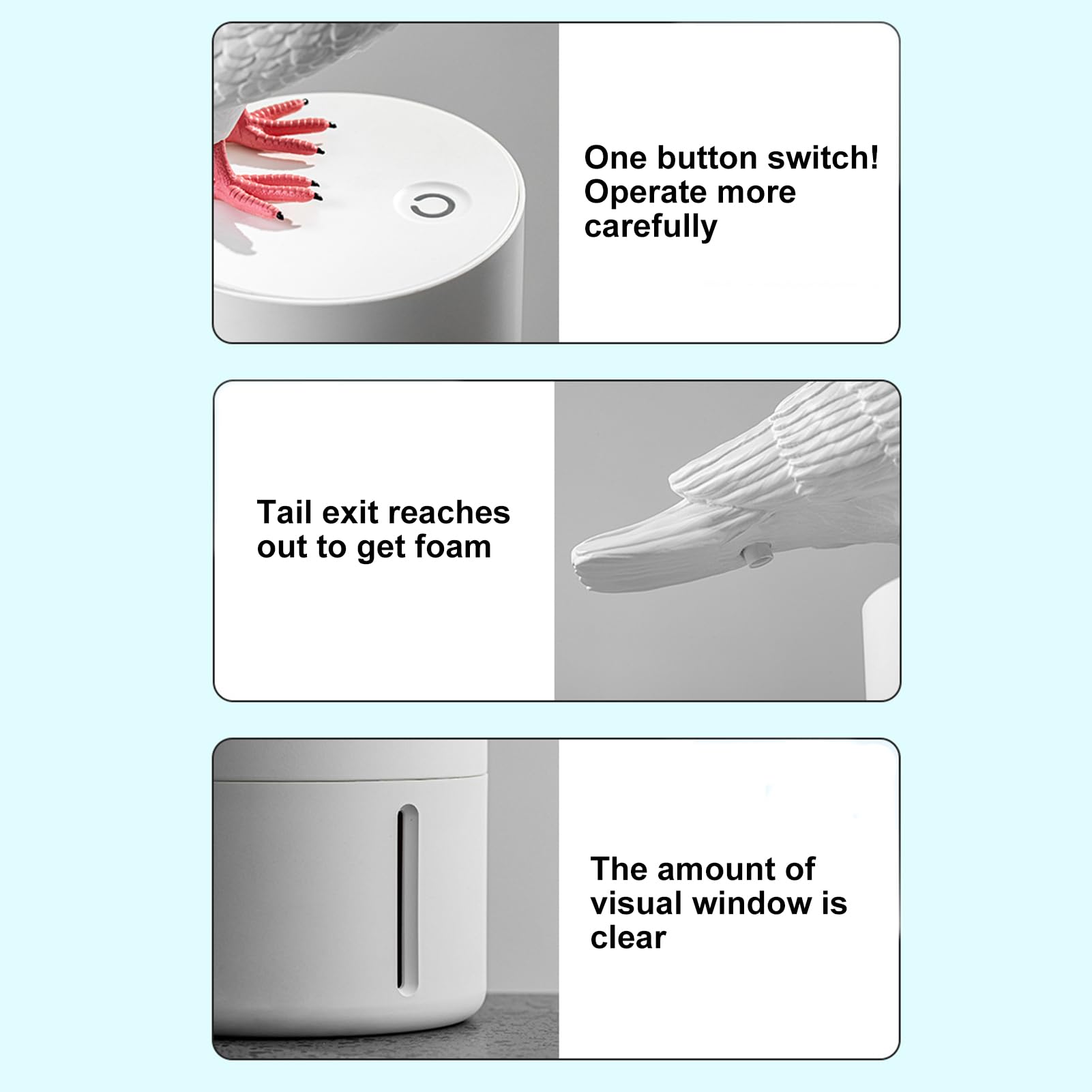 One button switch! Operate more carefully

Tail exit reaches out to get foam

The amount of visual window is clear