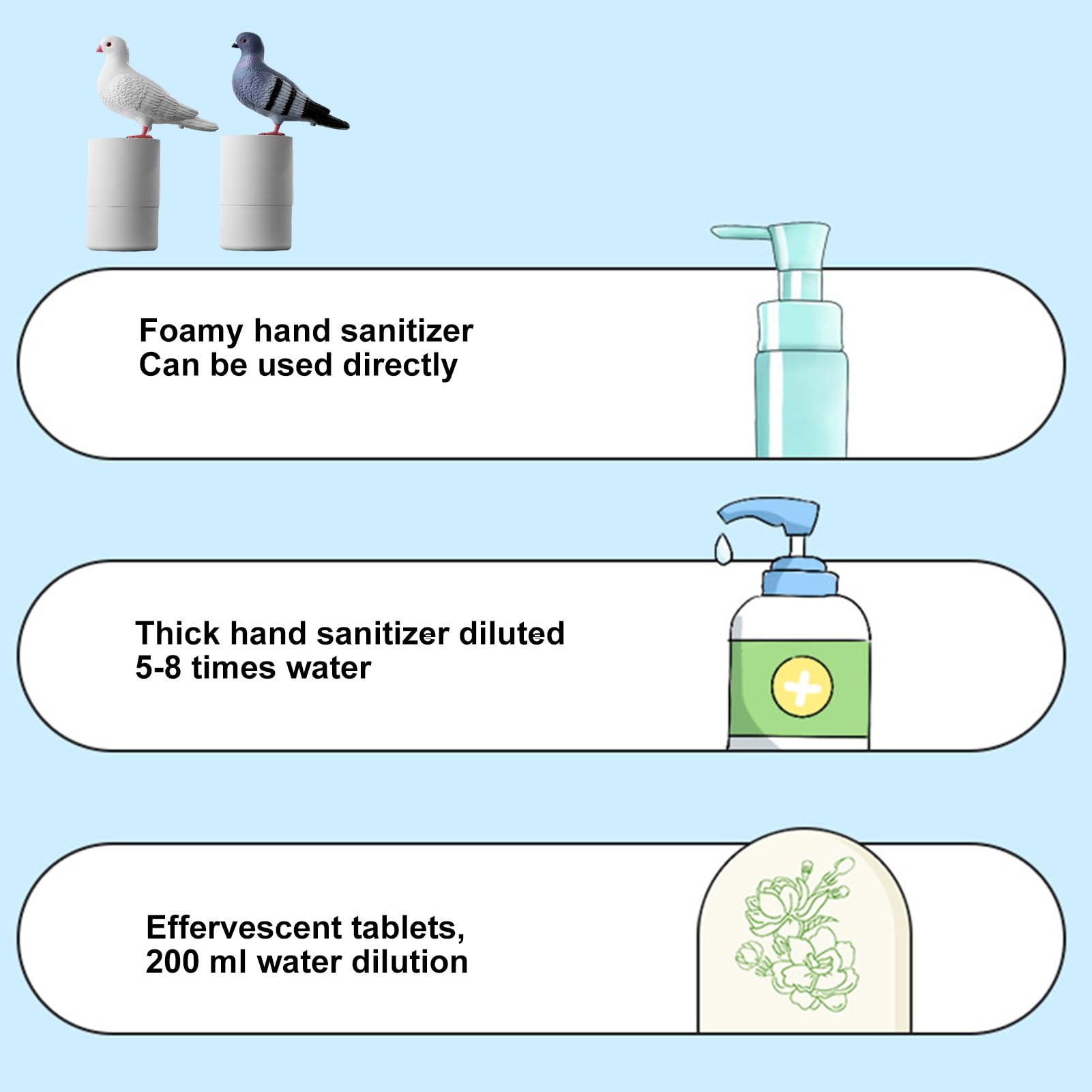 Foamy hand sanitizer
Can be used directly

Thick hand sanitizer diluted
5-8 times water

Effervescent tablets,
200 ml water dilution