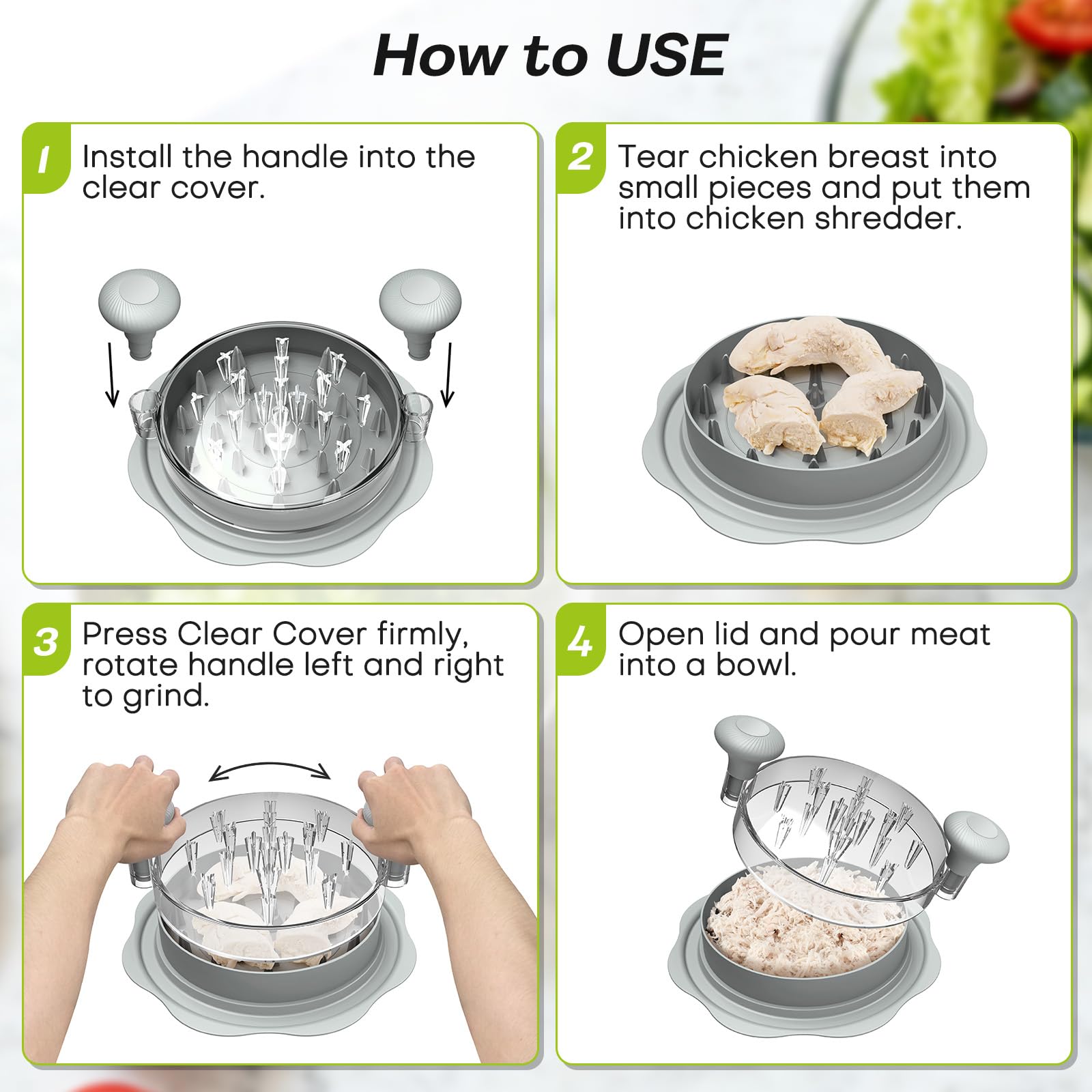 How to USE

1 Install the handle into the clear cover.

2 Tear chicken breast into small pieces and put them into chicken shredder.

3 Press Clear Cover firmly, rotate handle left and right to grind.

4 Open lid and pour meat into a bowl.