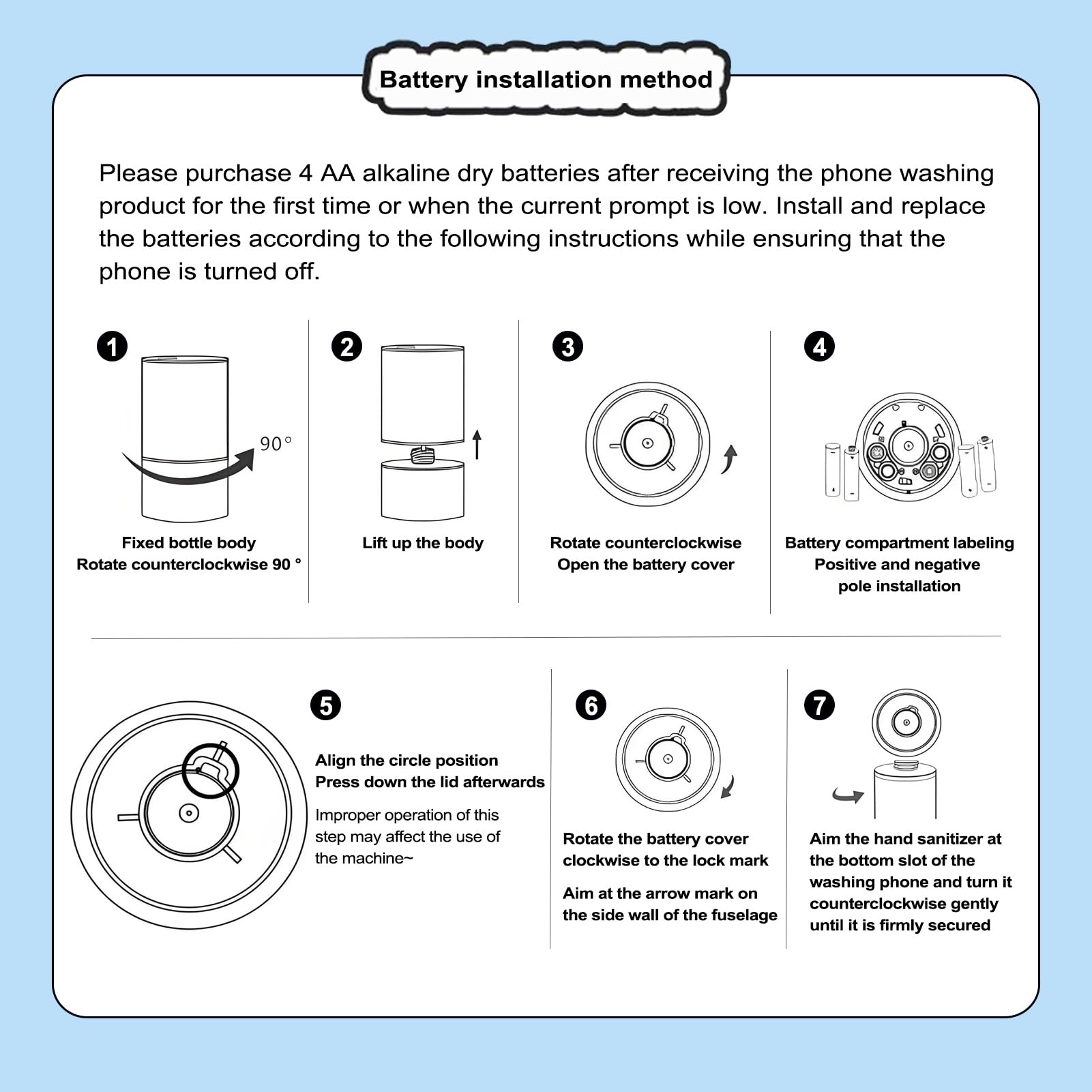 Battery installation method

Please purchase 4 AA alkaline dry batteries after receiving the phone washing product for the first time or when the current prompt is low. Install and replace the batteries according to the following instructions while ensuring that the phone is turned off.

1

90°

Fixed bottle body
Rotate counterclockwise 90 °

2

Lift up the body

3

Rotate counterclockwise
Open the battery cover

4

Battery compartment labeling
Positive and negative
pole installation

5

Align the circle position
Press down the lid afterwards

Improper operation of this step may affect the use of the machine~

6

Rotate the battery cover clockwise to the lock mark

Aim at the arrow mark on the side wall of the fuselage

7

Aim the hand sanitizer at the bottom slot of the washing phone and turn it counterclockwise gently until it is firmly secured