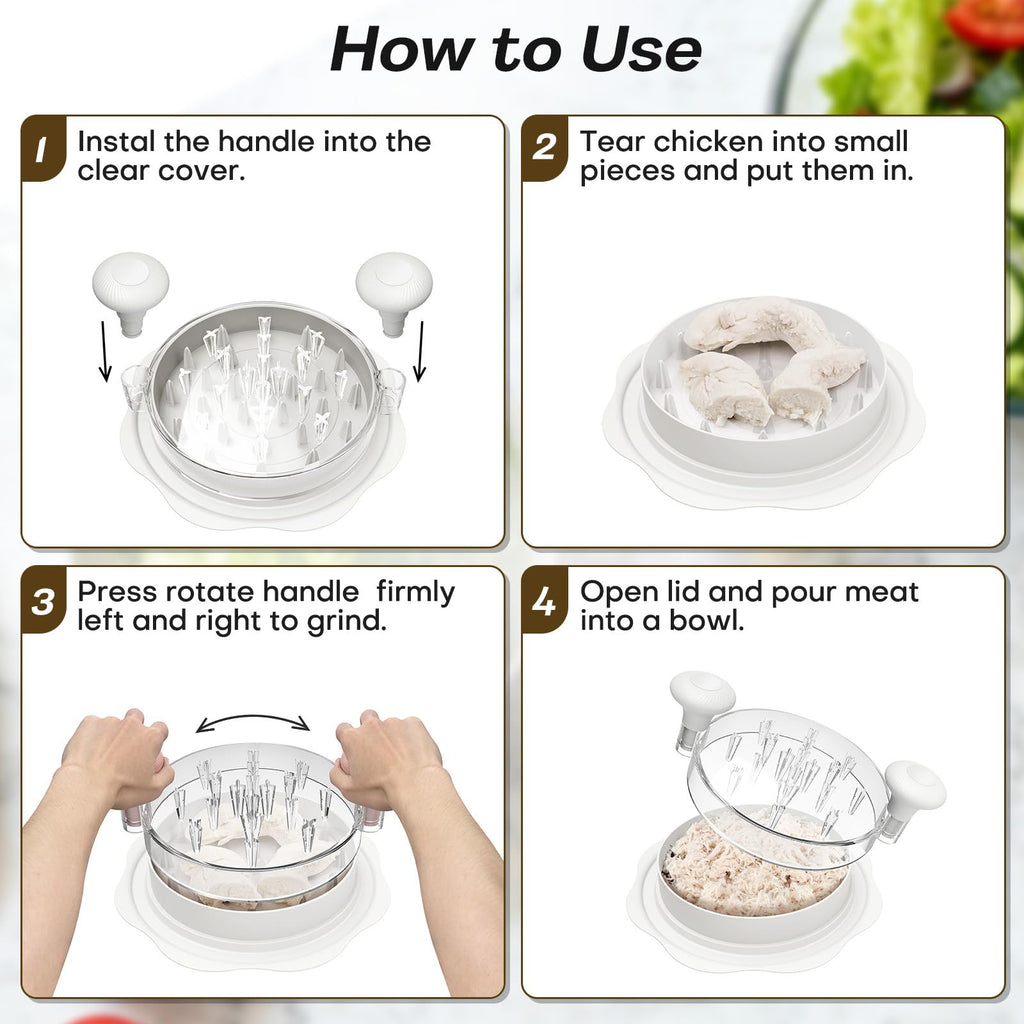 How to Use

1 Instal the handle into the clear cover.

2 Tear chicken into small pieces and put them in.

3 Press rotate handle firmly left and right to grind.

4 Open lid and pour meat into a bowl.