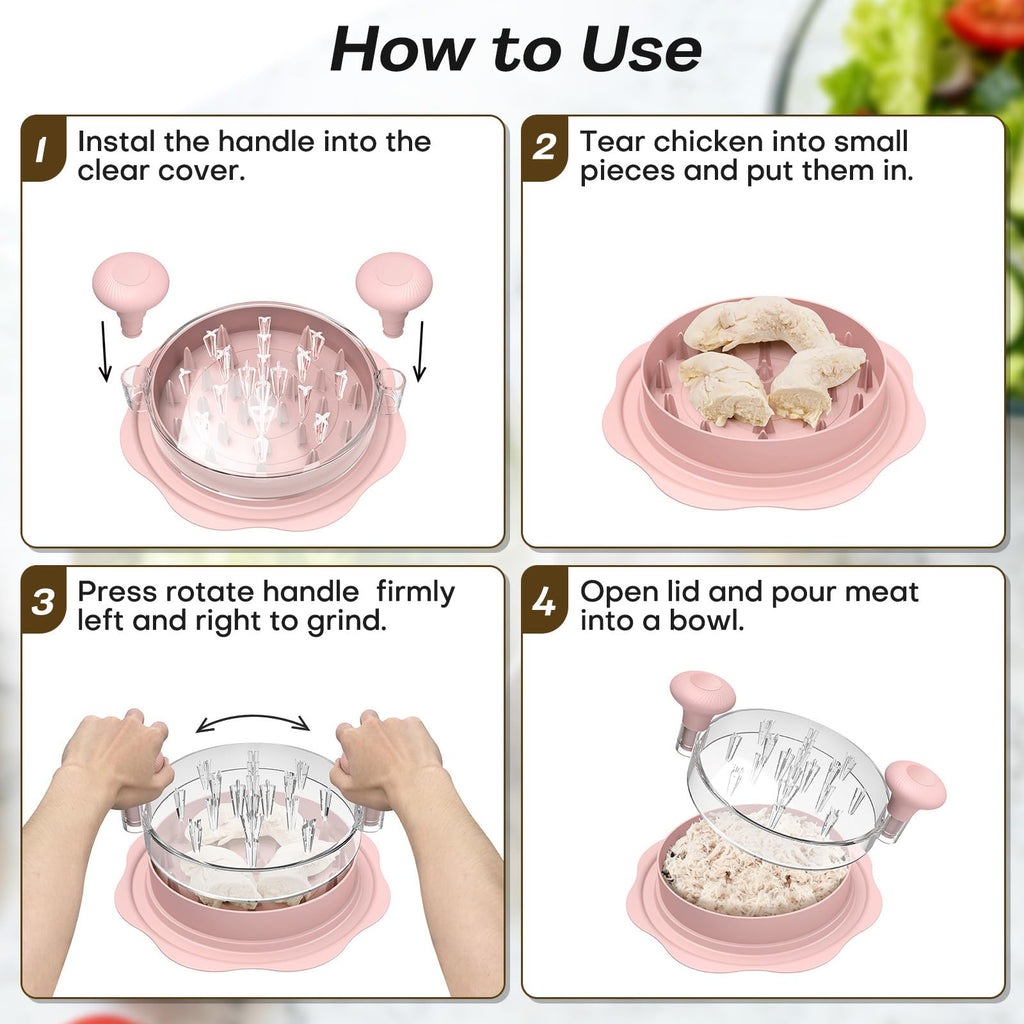 How to Use

1 Instal the handle into the clear cover.

2 Tear chicken into small pieces and put them in.

3 Press rotate handle firmly left and right to grind.

4 Open lid and pour meat into a bowl.