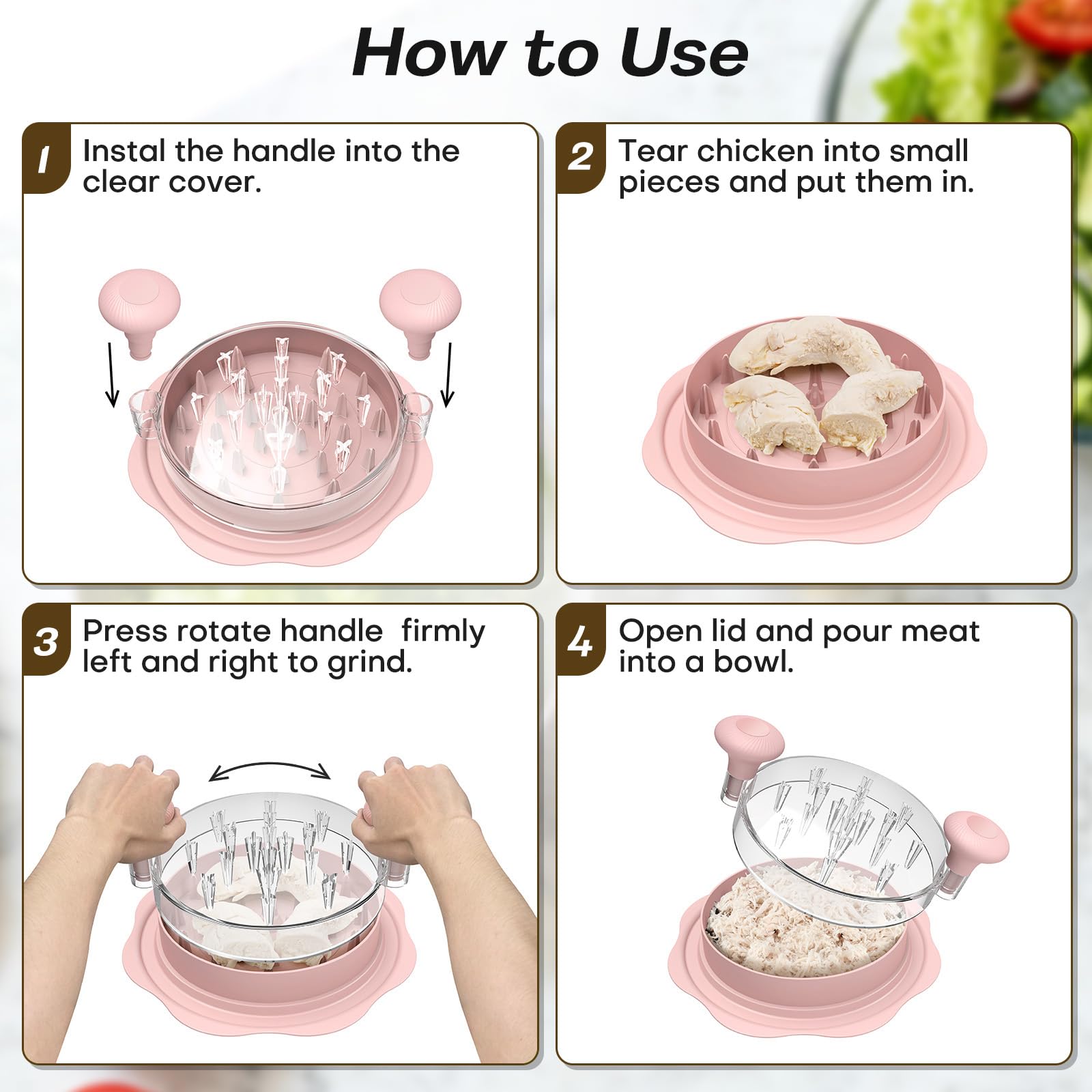 How to Use

1 Instal the handle into the clear cover.

2 Tear chicken into small pieces and put them in.

3 Press rotate handle firmly left and right to grind.

4 Open lid and pour meat into a bowl.