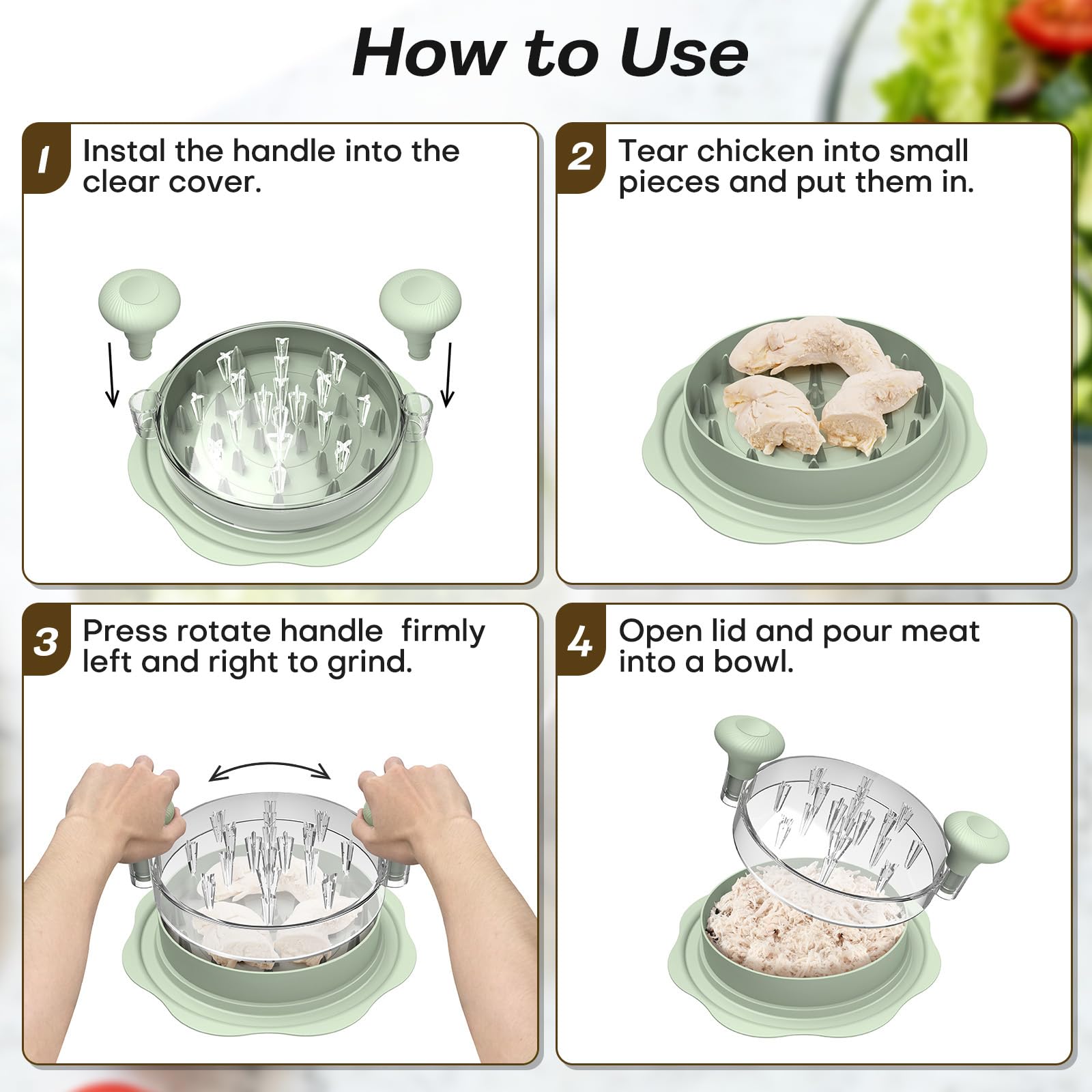 How to Use

1 Instal the handle into the clear cover.

2 Tear chicken into small pieces and put them in.

3 Press rotate handle  firmly left and right to grind.

4 Open lid and pour meat into a bowl.