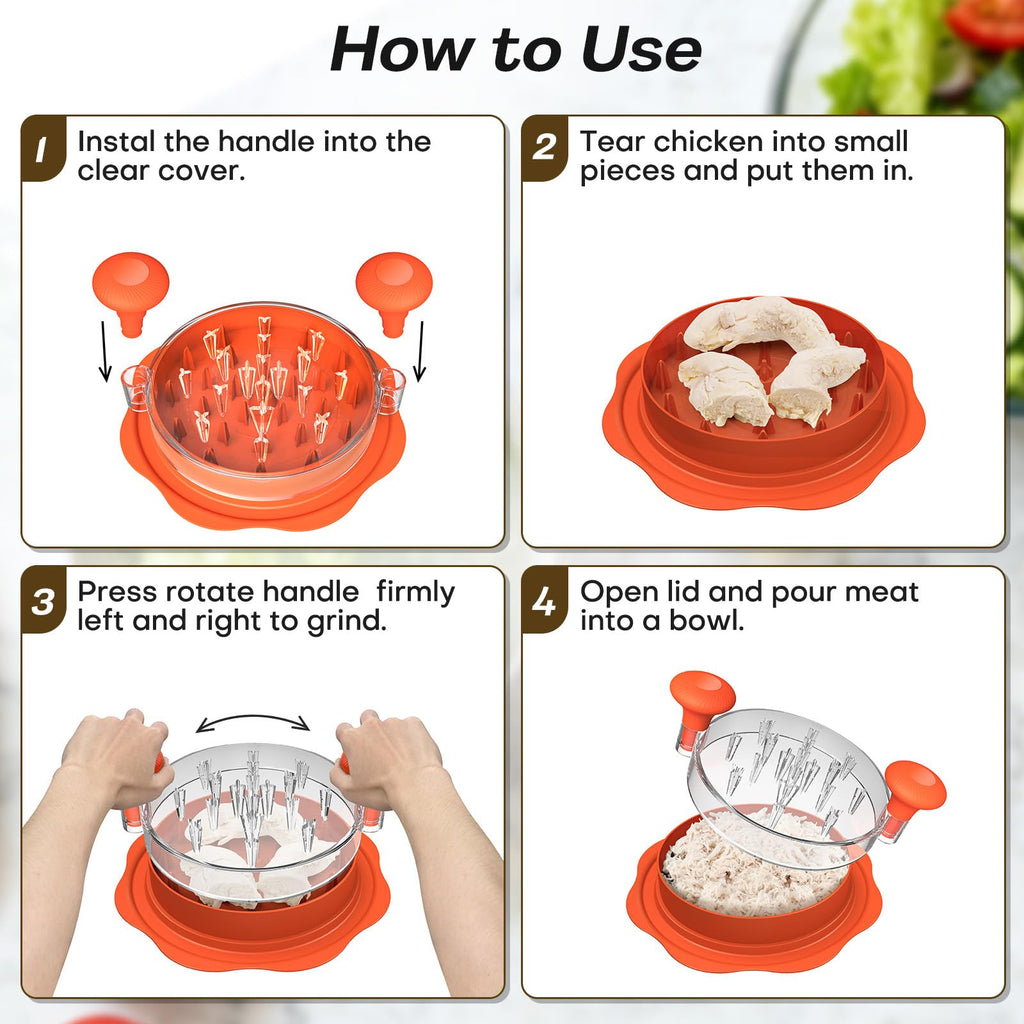 How to Use

1 Instal the handle into the clear cover.

2 Tear chicken into small pieces and put them in.

3 Press rotate handle firmly left and right to grind.

4 Open lid and pour meat into a bowl.